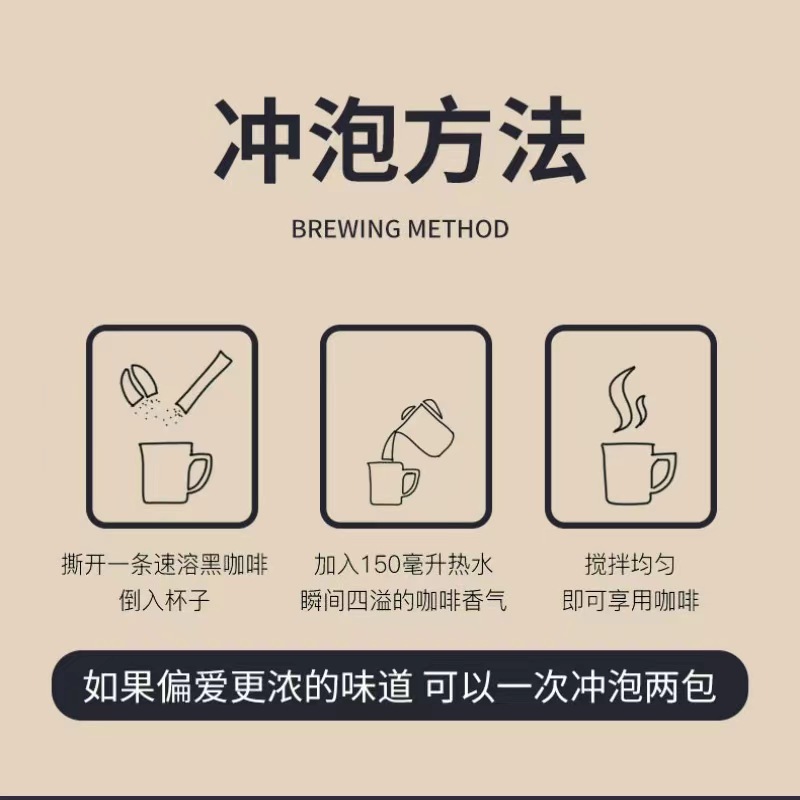 冲泡方法

BREWING METHOD

撕开一条速溶黑咖啡
倒入杯子

加入150毫升热水
瞬间四溢的咖啡香气

搅拌均匀
即可享用咖啡

如果偏爱更浓的味道 可以一次冲泡两包