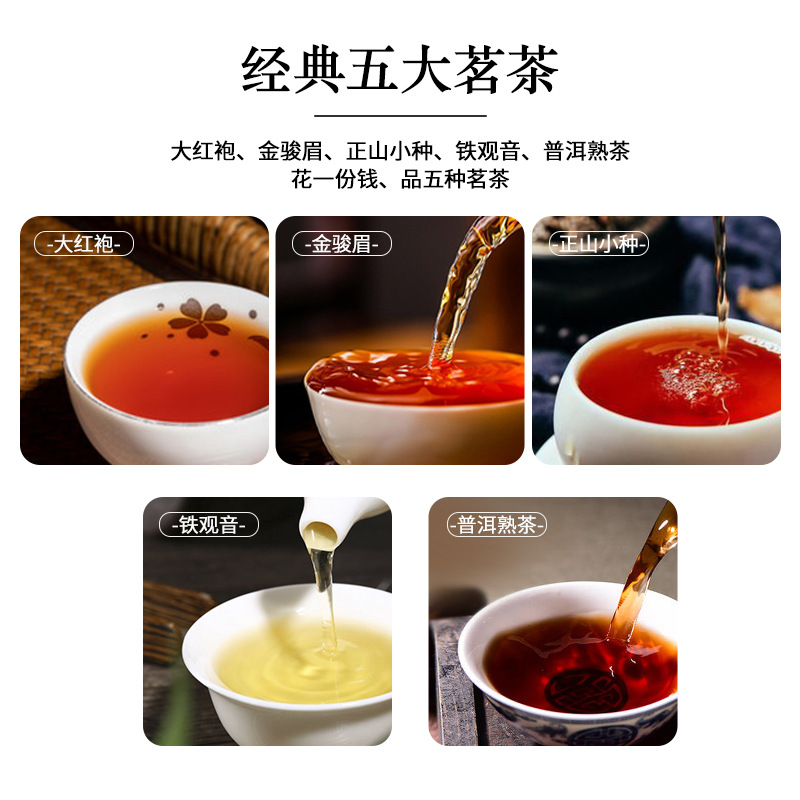 经典五大茗茶

大红袍、金骏眉、正山小种、铁观音、普洱熟茶
花一份钱、品五种茗茶

-大红袍-

-金骏眉-

-正山小种-

-铁观音-

-普洱熟茶-